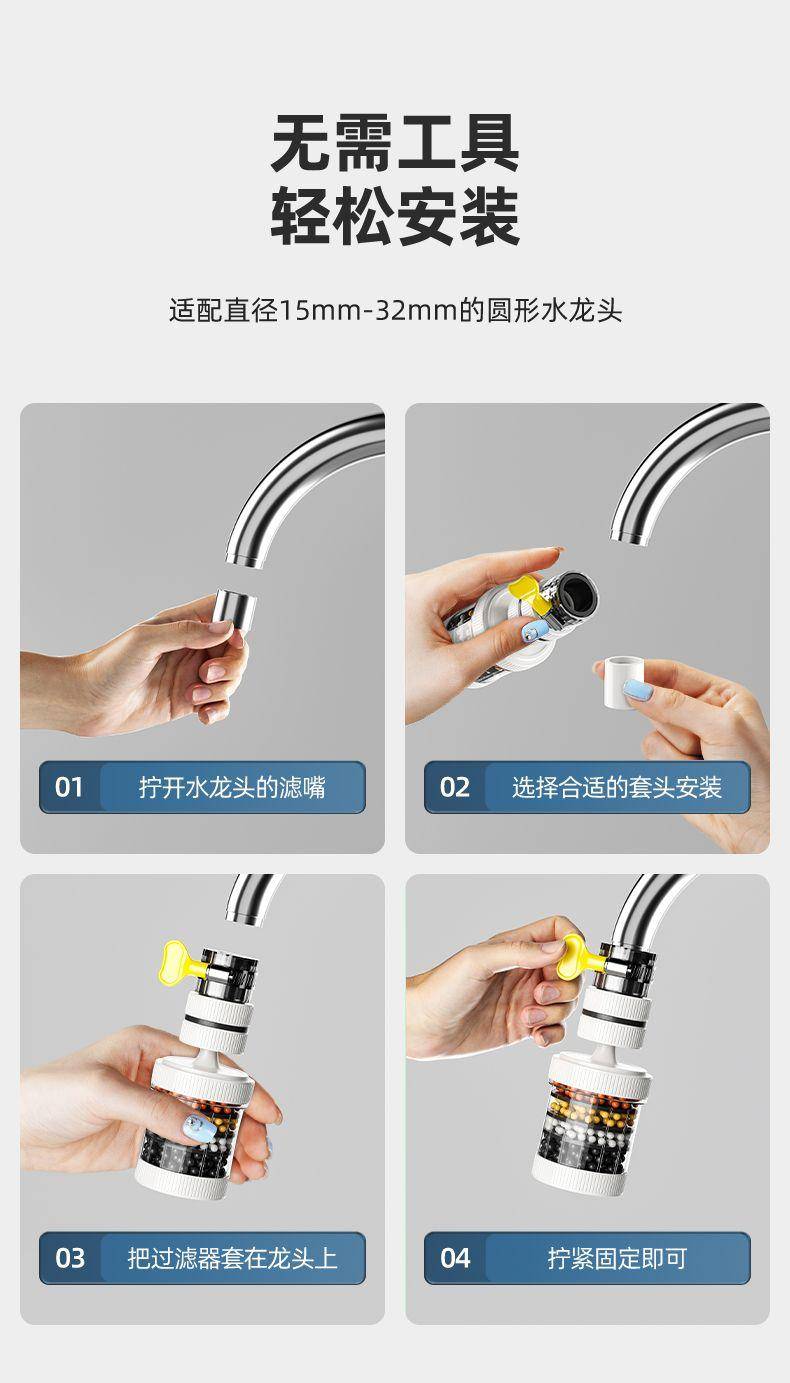 无需工具
轻松安装

适配直径15mm-32mm的圆形水龙头

01 拧开水龙头的滤嘴

02 选择合适的套头安装

03 把过滤器套在龙头上

04 拧紧固定即可